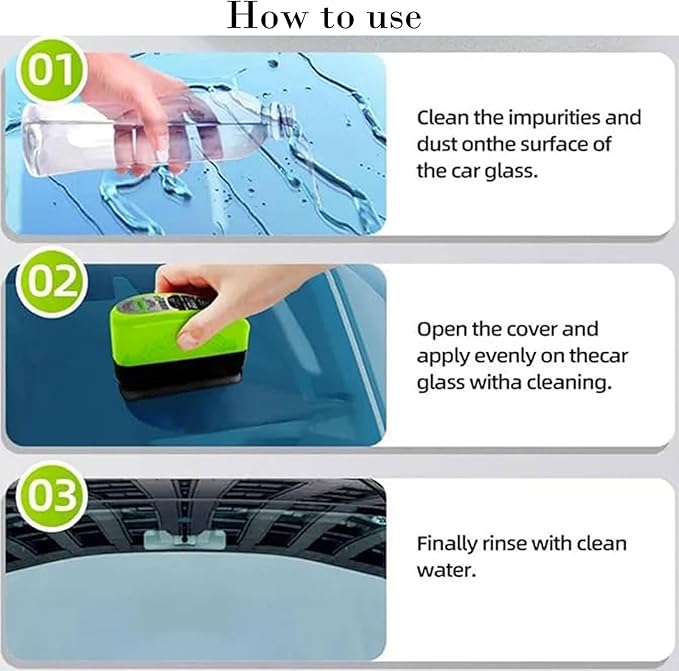 How to use

01

Clean the impurities and dust onthe surface of the car glass.

02

Open the cover and apply evenly on thecar glass witha cleaning.

03

Finally rinse with clean water.